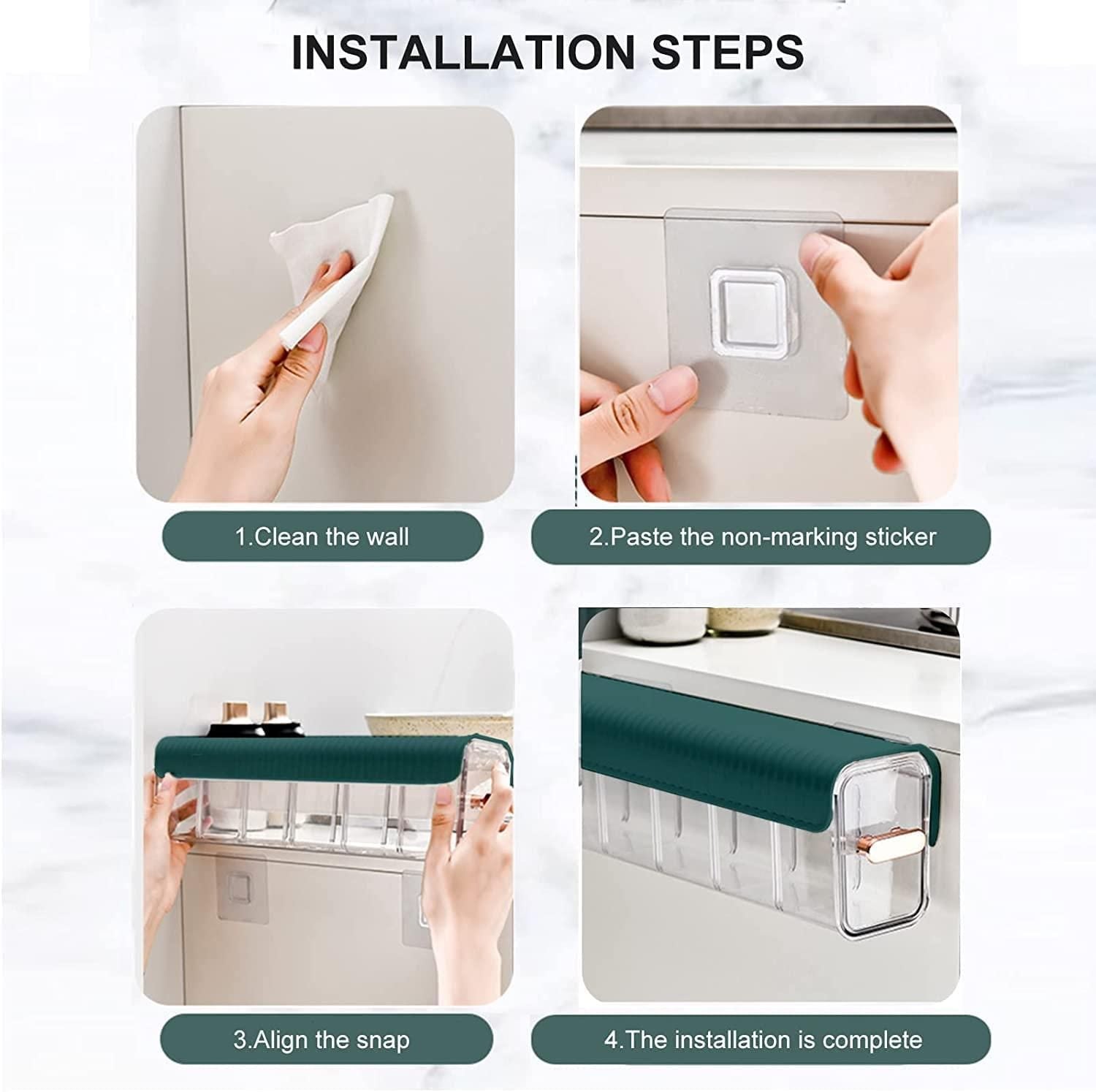 INSTALLATION STEPS

1.Clean the wall

2.Paste the non-marking sticker

3.Align the snap

4.The installation is complete